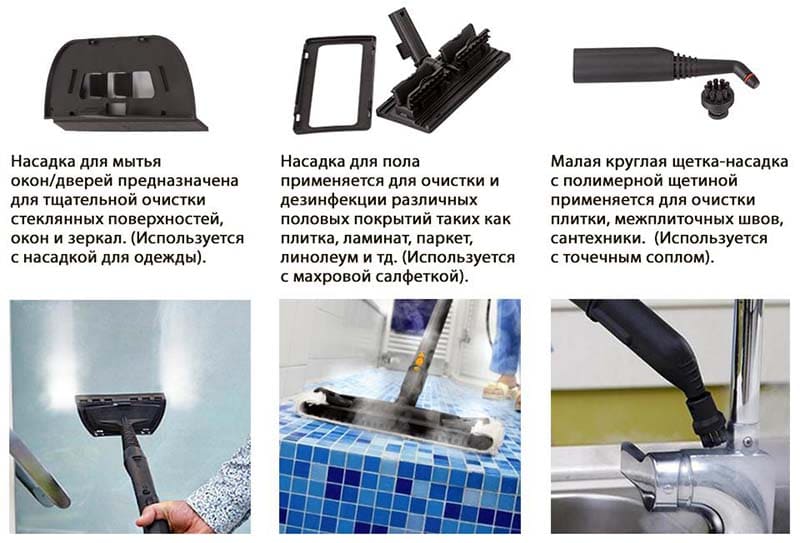 Насадка для мытья окон/дверей предназначена для тщательной очистки стеклянных поверхностей, окон и зеркал. (Используется с насадкой для одежды).

Насадка для пола применяется для очистки и дезинфекции различных половых покрытий таких как плитка, ламинат, паркет, линолеум и тд. (Используется с махровой салфеткой).

Малая круглая щетка-насадка с полимерной щетиной применяется для очистки плитки, межплиточных швов, сантехники. (Используется с точечным соплом).